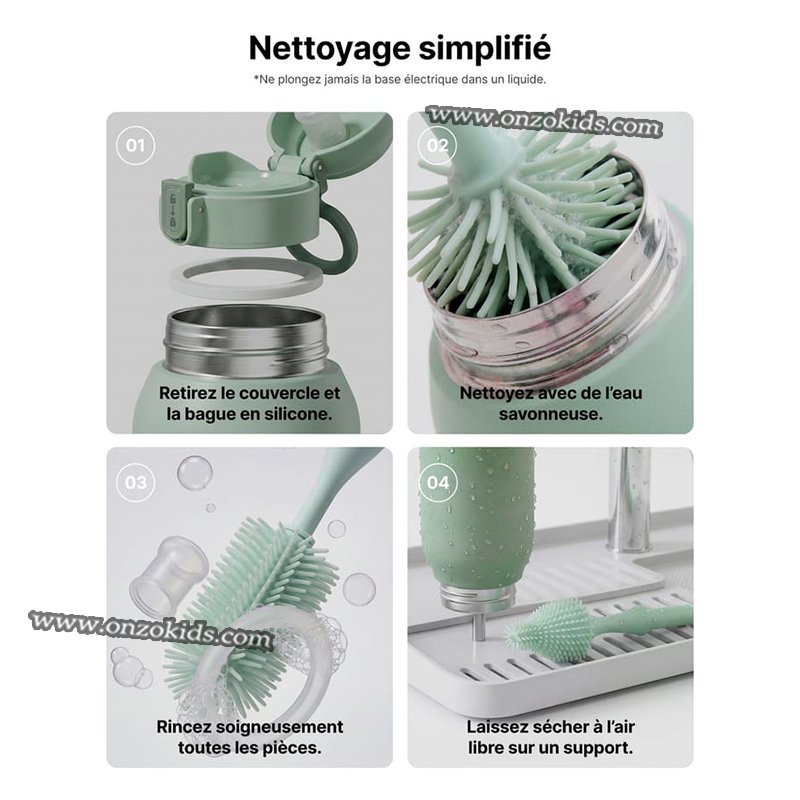 Nettoyage simplifié

*Ne plongez jamais la base électrique dans un liquide.

www.onzokids.com

01

Retirez le couvercle et la bague en silicone.

02

Nettoyez avec de l'eau savonneuse.

03

www.onzokids.com

Rincez soigneusement toutes les pièces.

04

Laissez sécher à l'air libre sur un support.