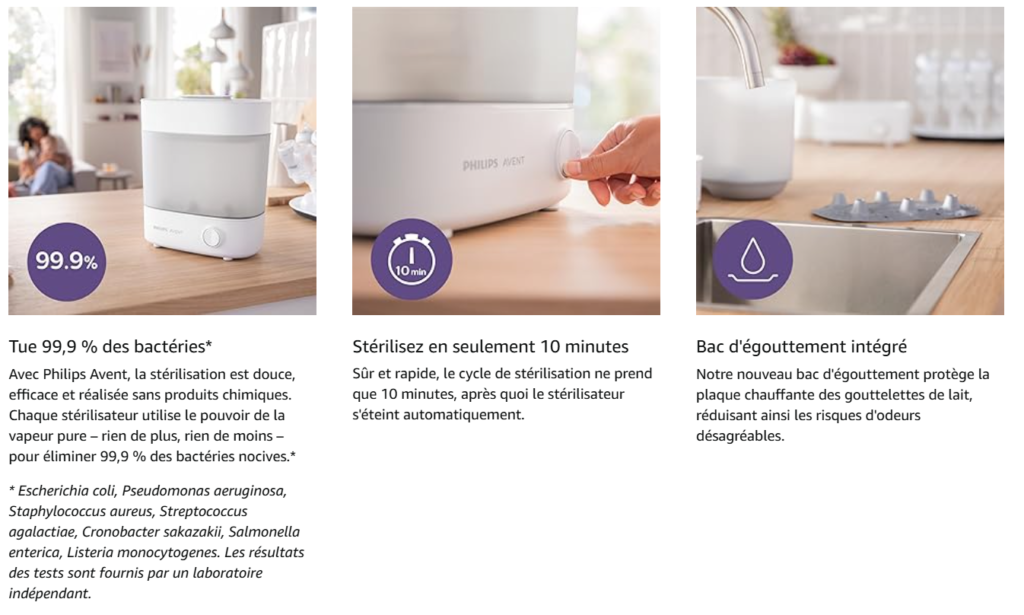 PHILIPS AVENT

99.9%

Tue 99,9 % des bactéries*

Avec Philips Avent, la stérilisation est douce, efficace et réalisée sans produits chimiques. Chaque stérilisateur utilise le pouvoir de la vapeur pure – rien de plus, rien de moins – pour éliminer 99,9 % des bactéries nocives.*

* Escherichia coli, Pseudomonas aeruginosa, Staphylococcus aureus, Streptococcus agalactiae, Cronobacter sakazakii, Salmonella enterica, Listeria monocytogenes. Les résultats des tests sont fournis par un laboratoire indépendant.

PHILIPS AVENT

10 min

Stérilisez en seulement 10 minutes

Sûr et rapide, le cycle de stérilisation ne prend que 10 minutes, après quoi le stérilisateur s'éteint automatiquement.

Bac d'égouttement intégré

Notre nouveau bac d'égouttement protège la plaque chauffante des gouttelettes de lait, réduisant ainsi les risques d'odeurs désagréables.