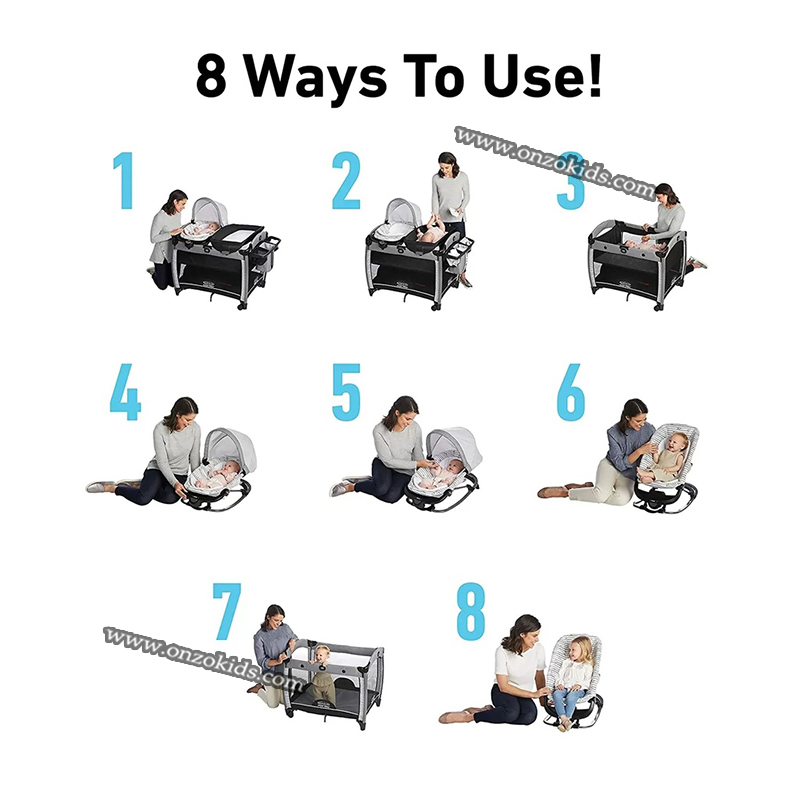 8 Ways To Use!

www.onzokids.com

1

2

3

4

5

6

7

www.onzokids.com

8