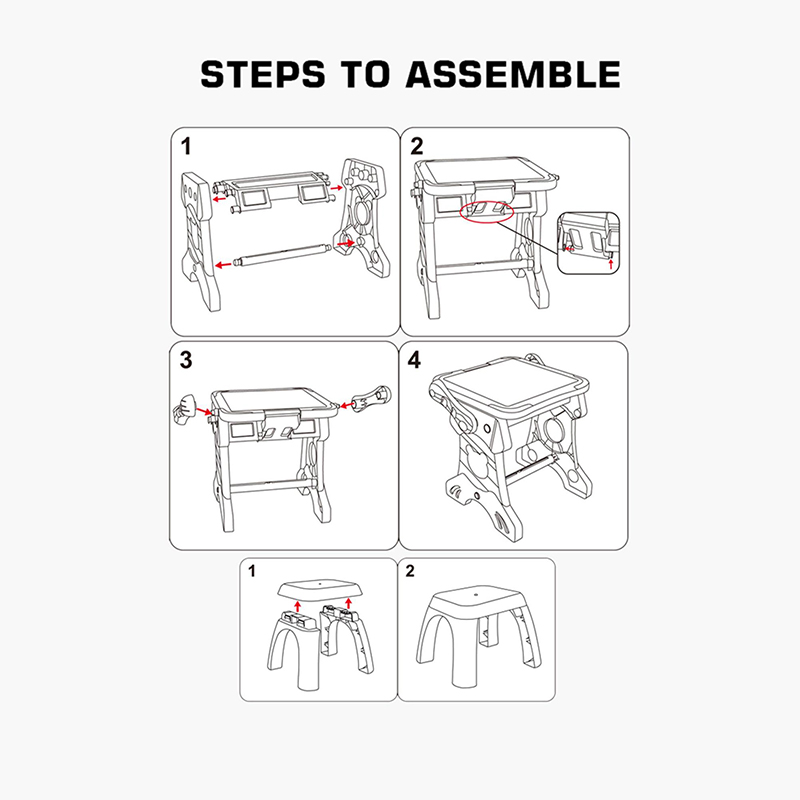 STEPS TO ASSEMBLE

1

2

3

4

1

2