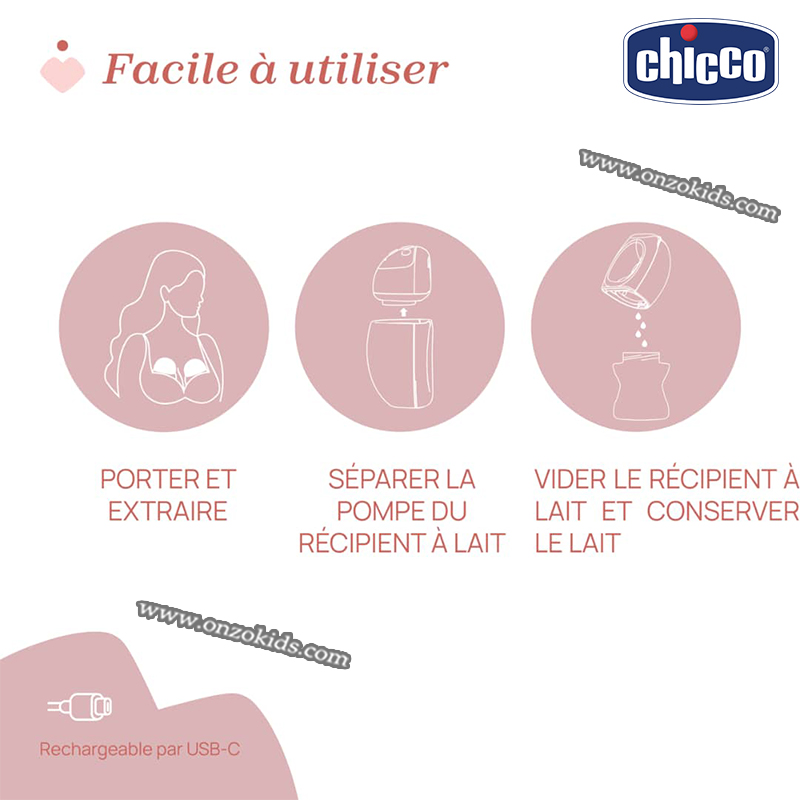 Facile à utiliser

chicco

www.onzokids.com

PORTER ET EXTRAIRE

SÉPARER LA POMPE DU RÉCIPIENT À LAIT

VIDER LE RÉCIPIENT À LAIT ET CONSERVER LE LAIT

www.onzokids.com

Rechargeable par USB-C